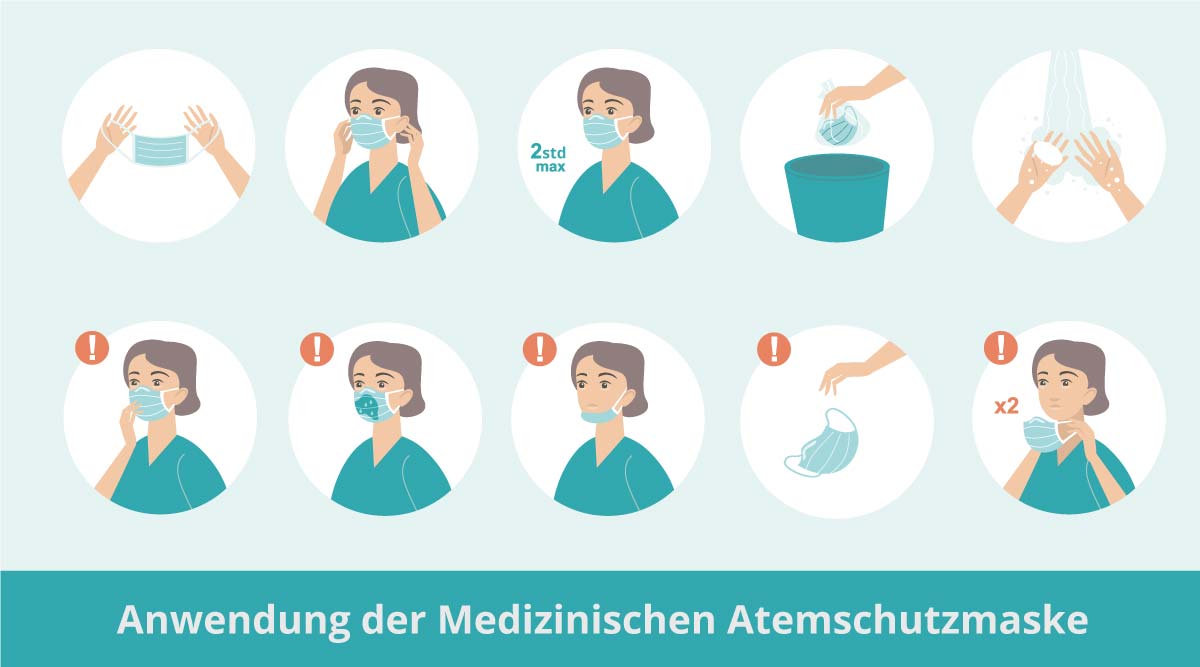 2std max

!

!

!

!

!

x2

Anwendung der Medizinischen Atemschutzmaske